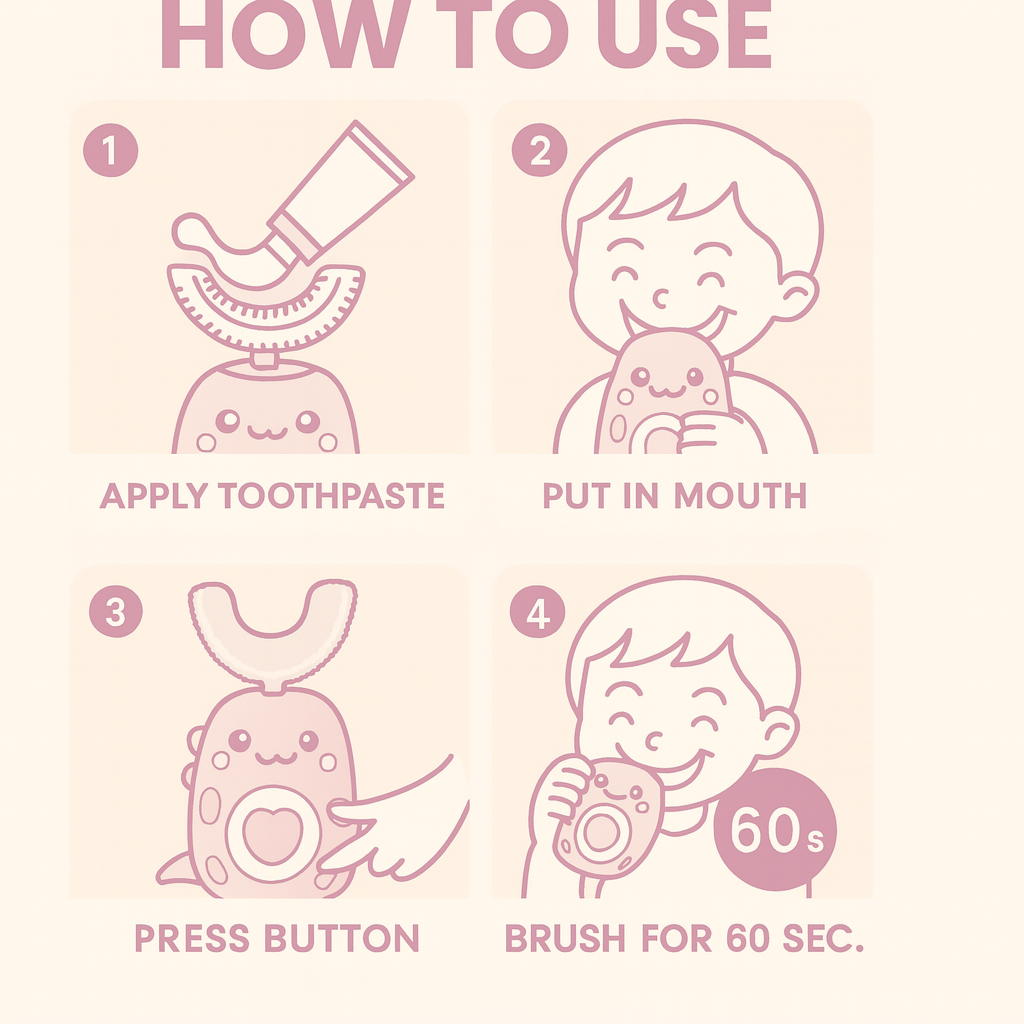 HOW TO USE

1

APPLY TOOTHPASTE

2

PUT IN MOUTH

3

PRESS BUTTON

4

60s

BRUSH FOR 60 SEC.